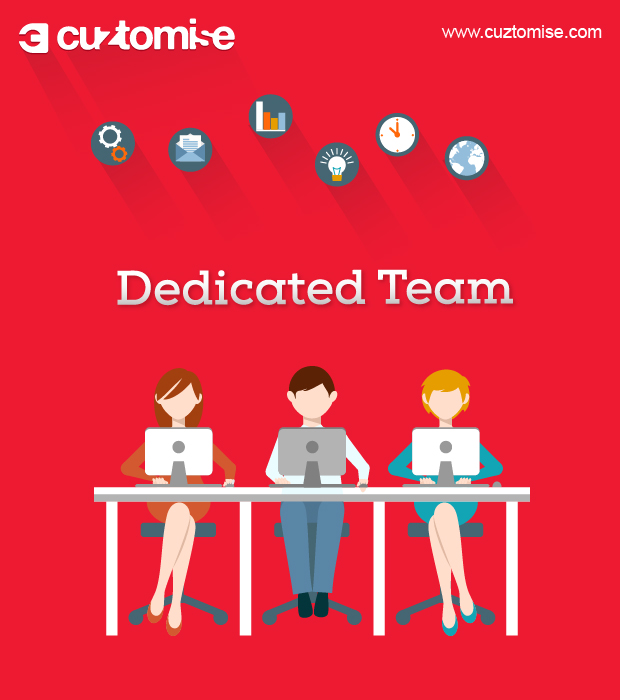 cuztomise

www.cuztomise.com

Dedicated Team